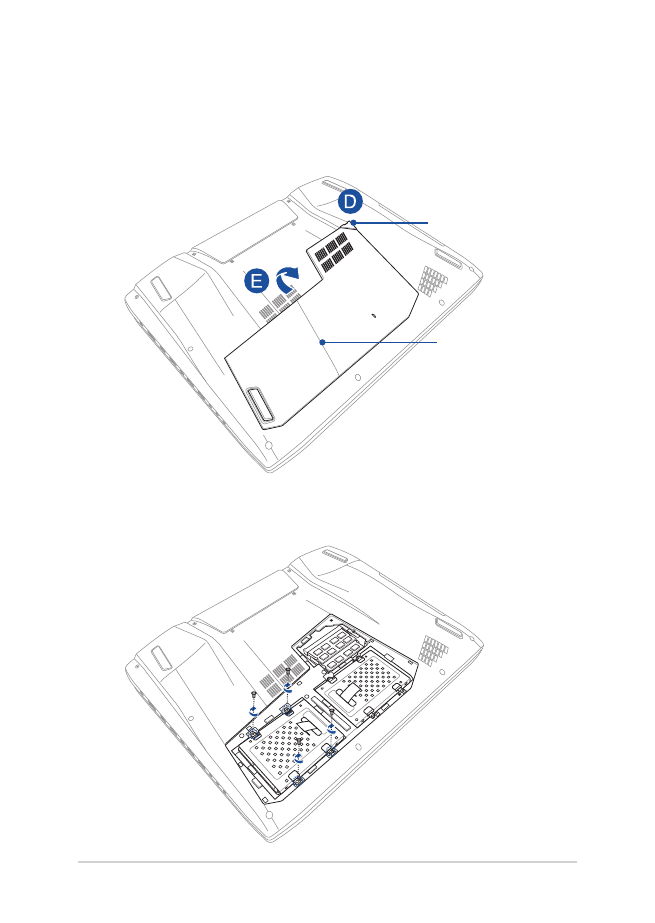 D

E